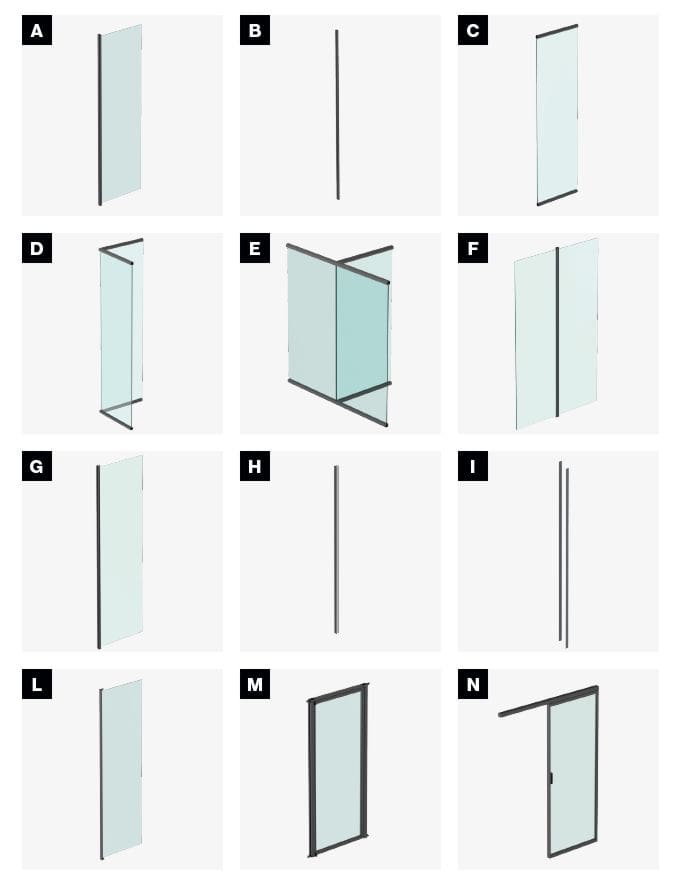 A

B

C

D

E

F

G

H

I

L

M

N